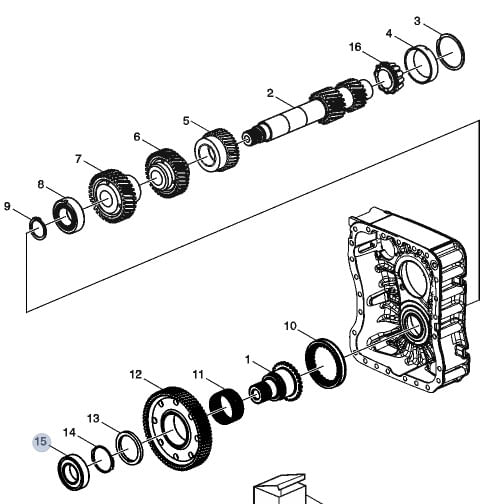 3
4
16
2
5
6
7
8
9
10
1
11
12
13
14
15