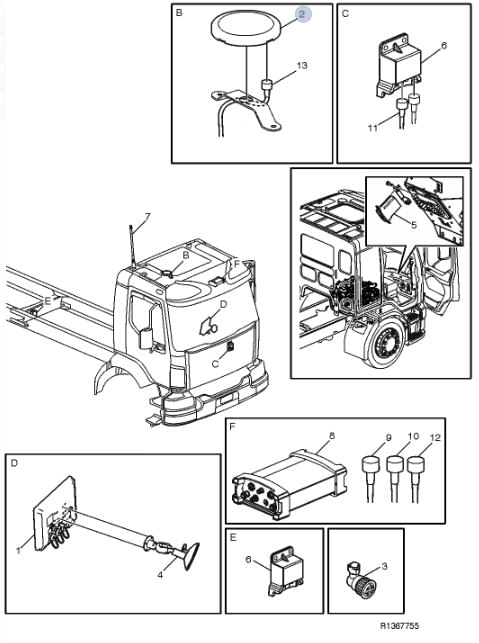 B
2
13
C
6
11
5
7
B
F
E
D
C
F
8
9
10
12
D
1
4
E
6
3
R1367755