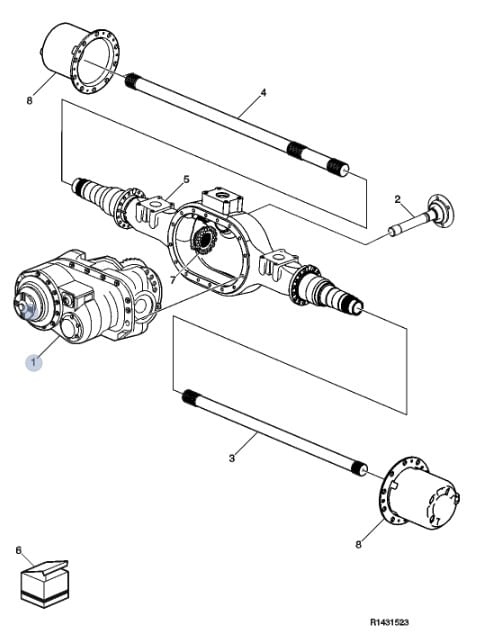 8
4
5
2
7
1
3
8
6
R1431523