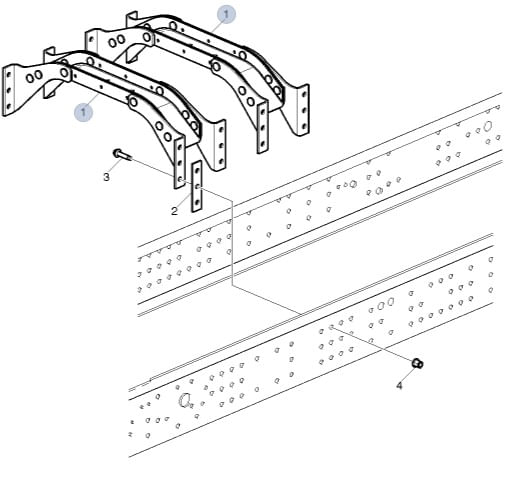 1
1
3
2
4