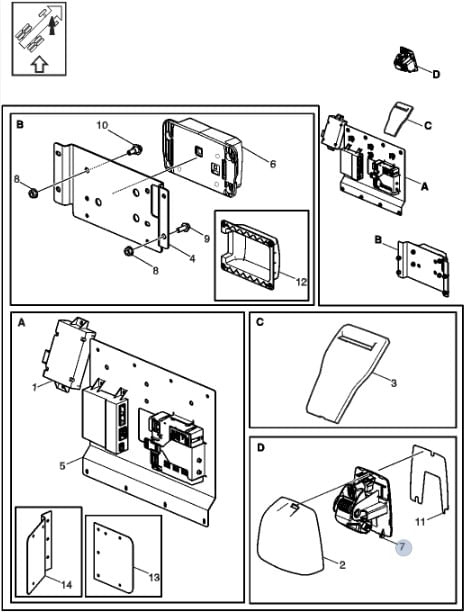 D
C
A
B
B
10
6
8
9
4
8
12
A
1
5
14
13
C
3
D
11
7
2