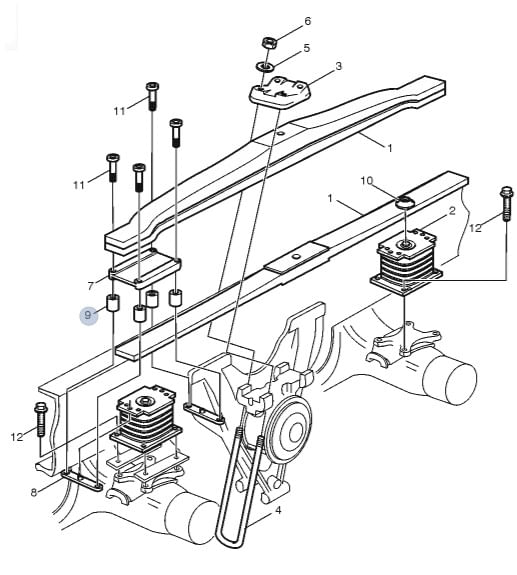 6
5
3
11
1
11
10
1
2
12
7
9
12
8
4