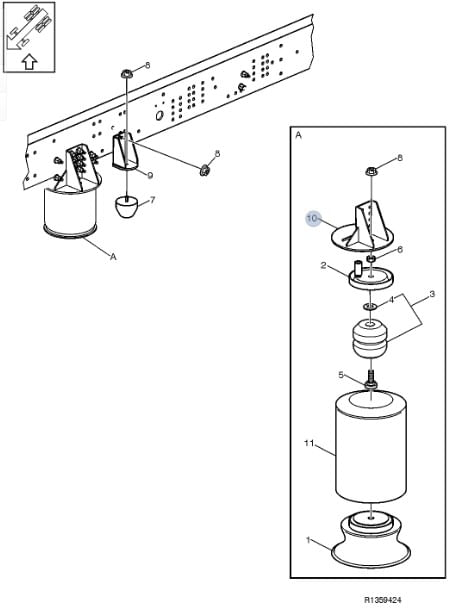 8
8
9
7
A
A
8
10
6
2
4
3
5
11
1
R1359424