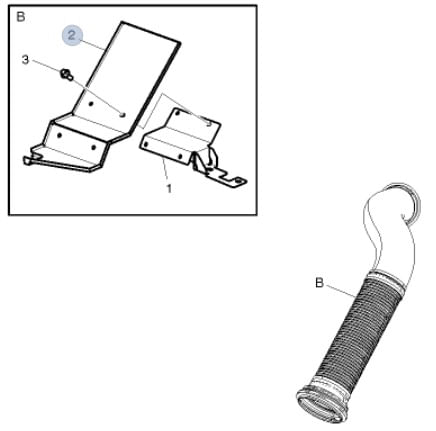 B
2
3
1
B