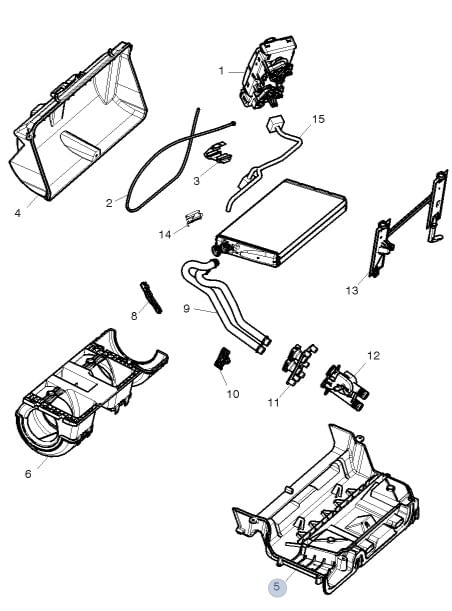 1
15
4
2
3
14
13
8
9
12
10
11
6
5