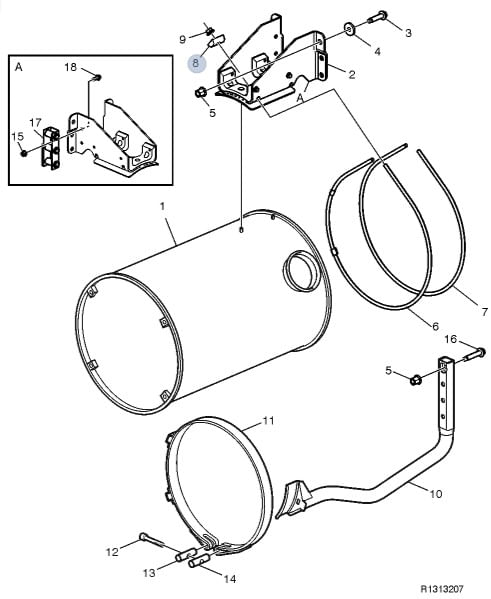 A
18
17
15
9
8
5
3
4
2
A
1
7
6
16
5
11
10
12
13
14
R1313207