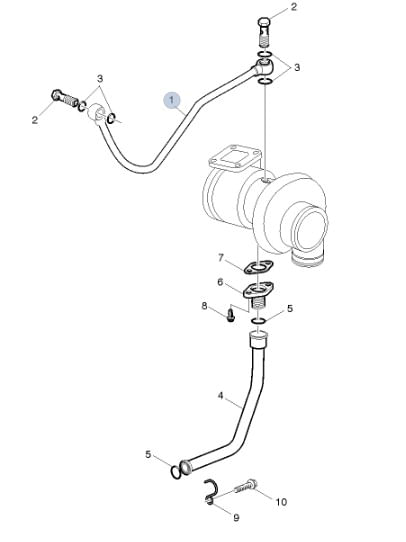 2
3
3
1
2
7
6
8
5
4
5
10
9