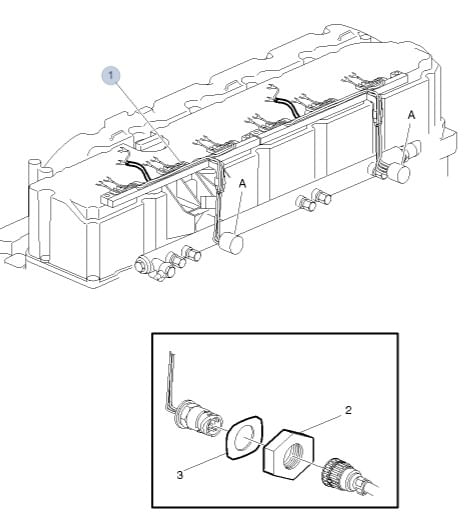 1

A

A

2

3