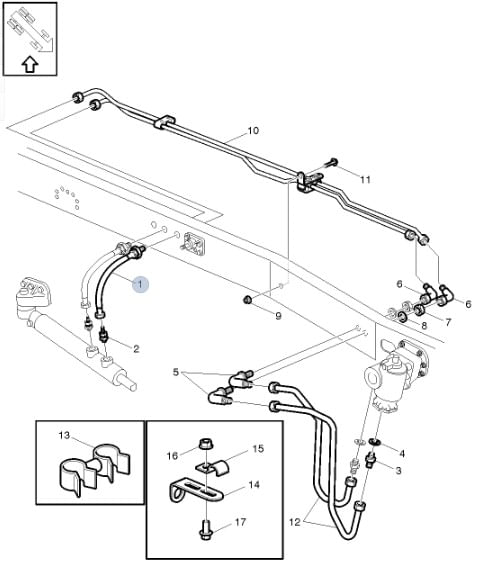 10
11
1
6
6
7
8
9
2
5
4
3
13
16
15
14
17
12