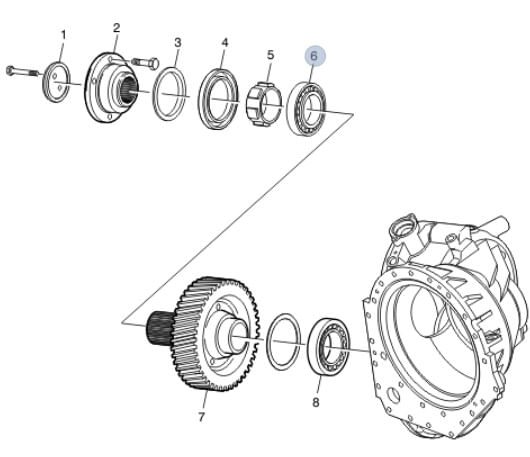 1
2
3
4
5
6
7
8