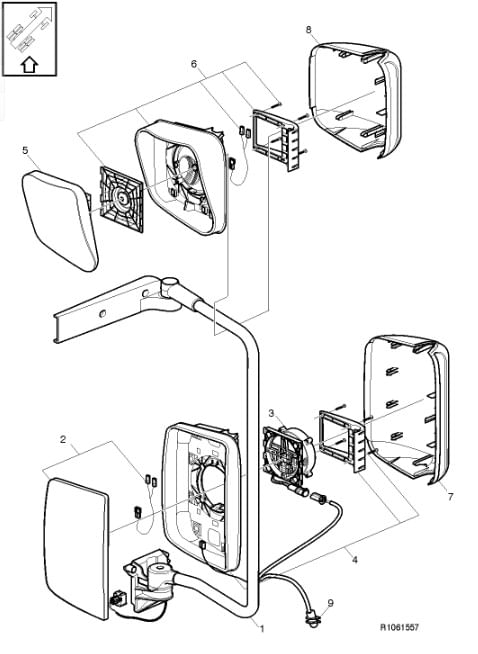 8
6
5
3
2
7
4
9
1
R1061557