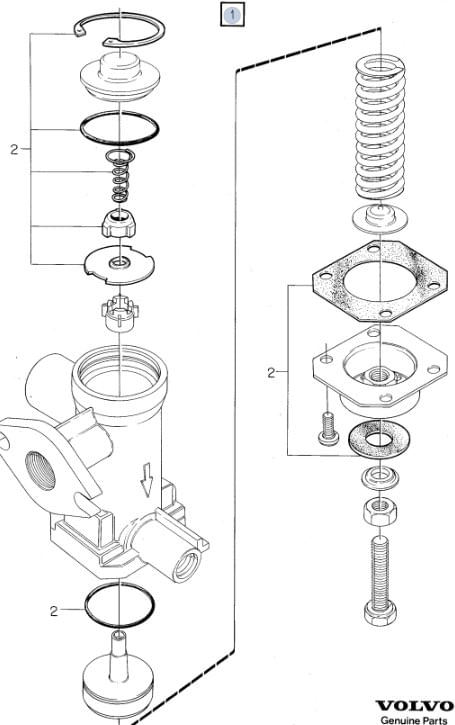 1

2

2

2

VOLVO
Genuine Parts