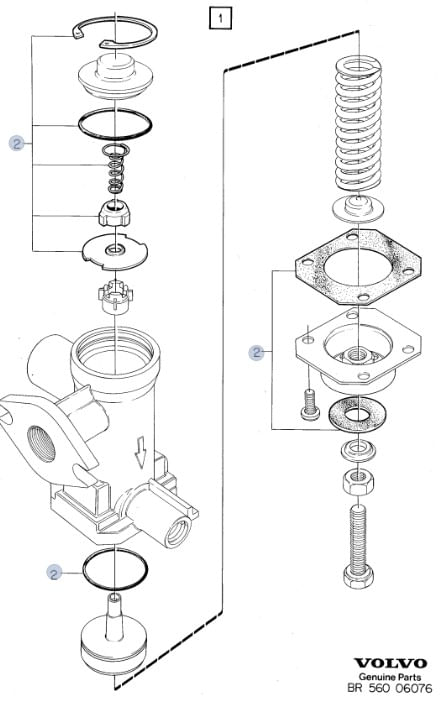 1

2

2

2

VOLVO
Genuine Parts
BR 560 06076