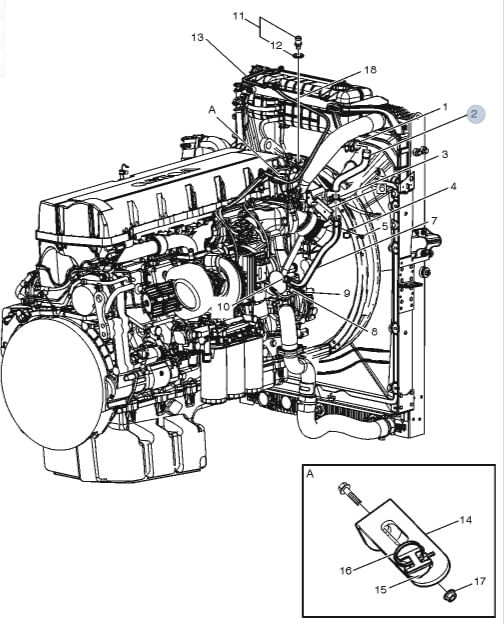 11
12
13
18
A
1
2
3
4
5
7
9
10
8
A
14
16
15
17