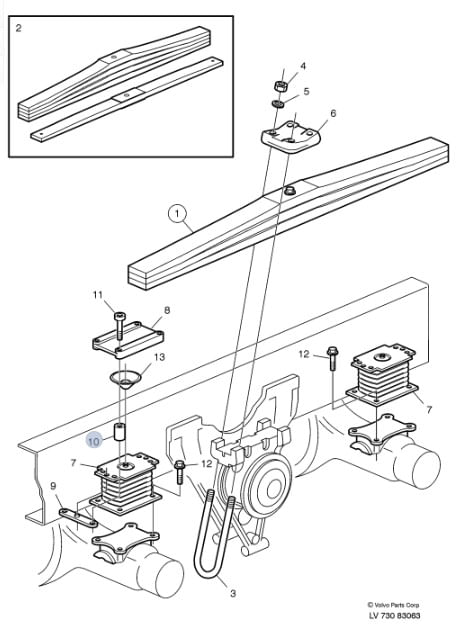 2

4
5
6
1
11
8
13
12
7
10
7
12
9
3

© Volvo Parts Corp
LV 730 83063