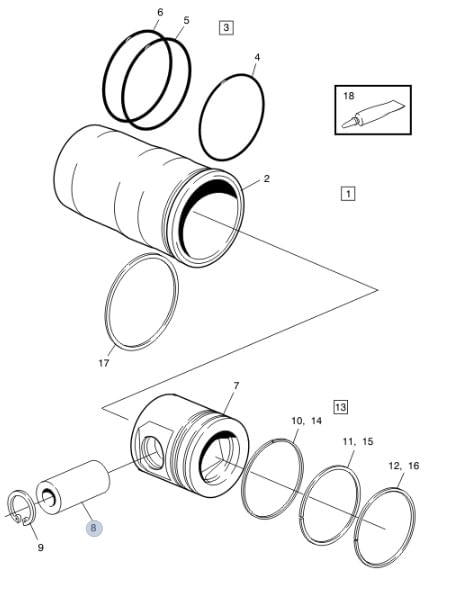 6
5
3
4
18
2
1
17
7
13
10, 14
11, 15
12, 16
8
9