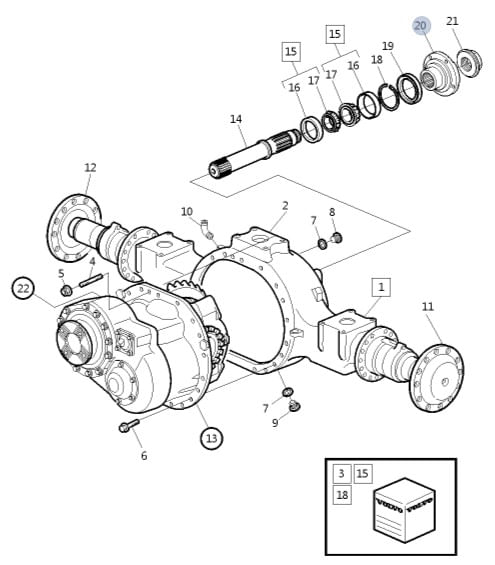 20
21
15
15
19
18
16
17
17
16
14
12
10
2
7
8
5
4
22
1
11
7
9
13
6
3
15
18
VOLVO
VOLVO