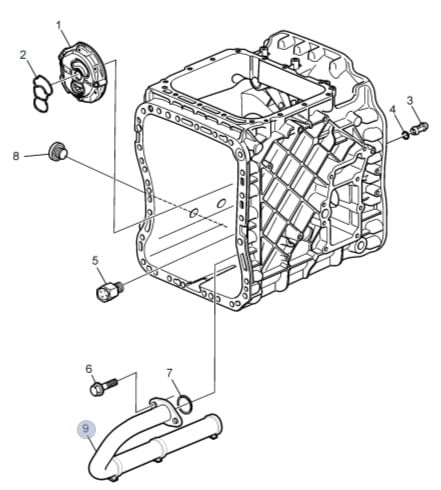 1
2
3
4
8
5
6
7
9