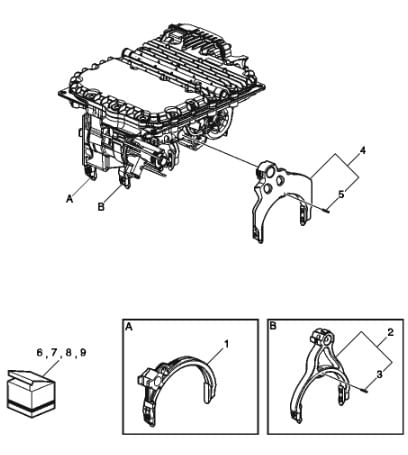 4
5
A
B
6, 7, 8, 9
A
1
B
2
3