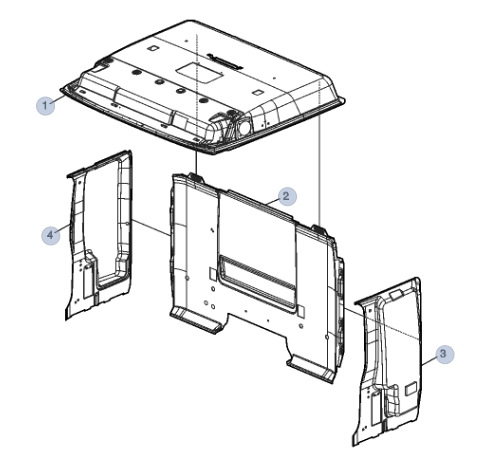 1
2
4
3